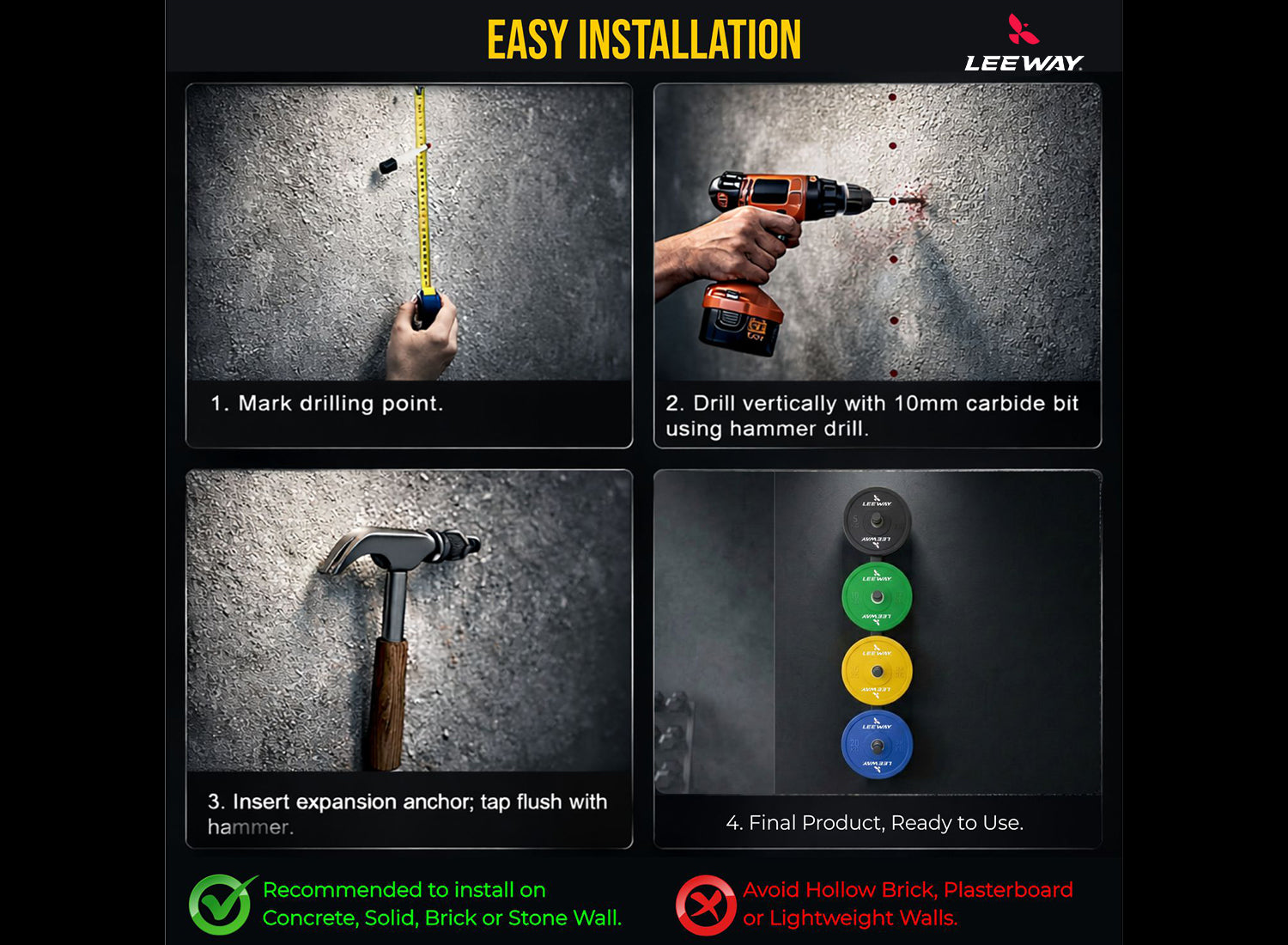 EASY INSTALLATION

LEEWAY

1. Mark drilling point.

2. Drill vertically with 10mm carbide bit using hammer drill.

3. Insert expansion anchor; tap flush with hammer.

LEEWAY
LEEWAY
LEEWAY
LEEWAY
LEEWAY
LEEWAY
LEEWAY
LEEWAY

4. Final Product, Ready to Use.

Recommended to install on Concrete, Solid, Brick or Stone Wall.

Avoid Hollow Brick, Plasterboard or Lightweight Walls.